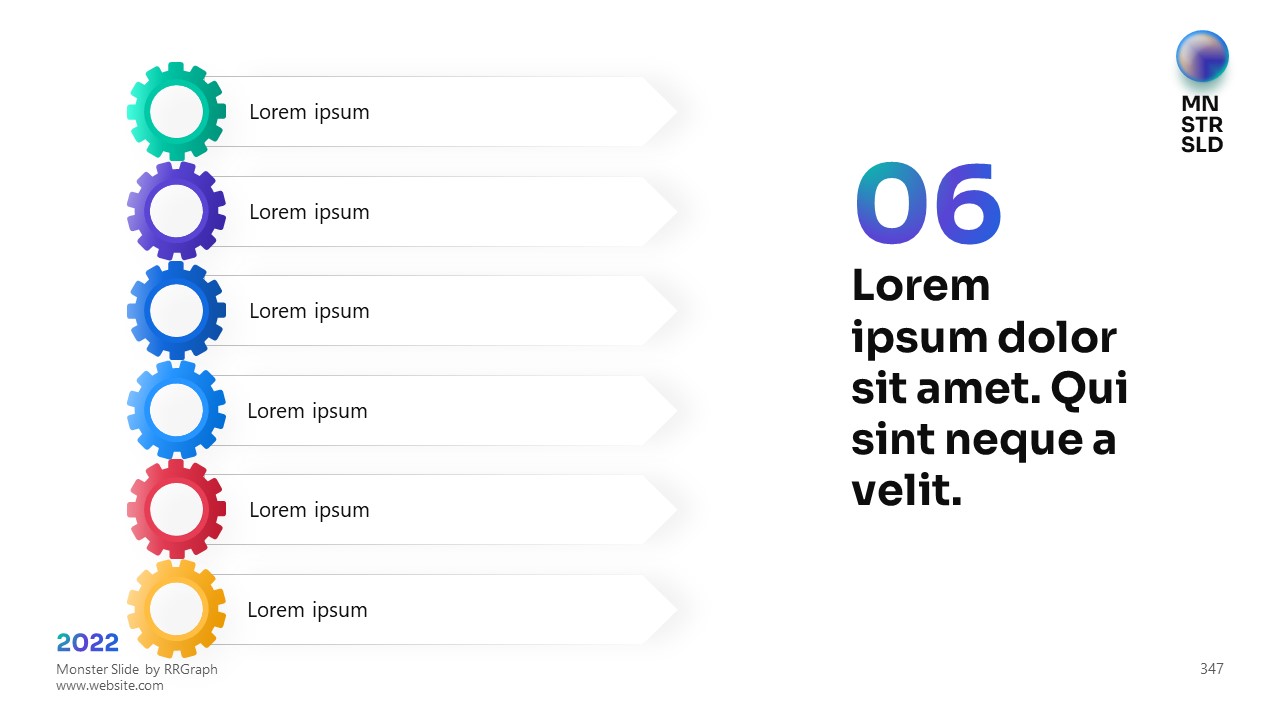 Lorem ipsum

Lorem ipsum

Lorem ipsum

Lorem ipsum

Lorem ipsum

Lorem ipsum

MN
STR
SLD

06

Lorem ipsum dolor sit amet. Qui sint neque a velit.

2022

Monster Slide by RRGraph
www.website.com

347